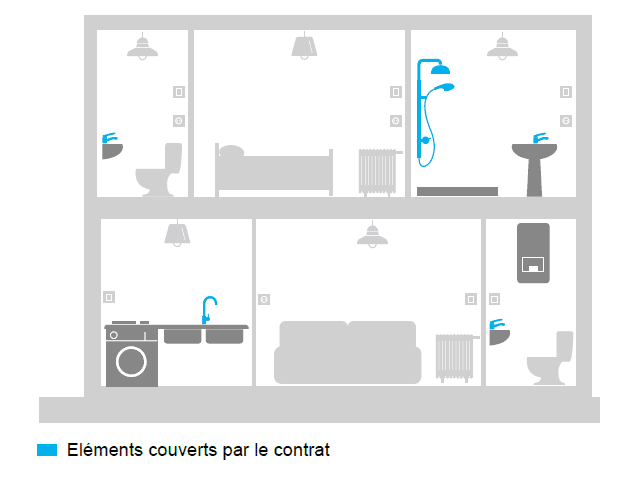 Eléments couverts par le contrat